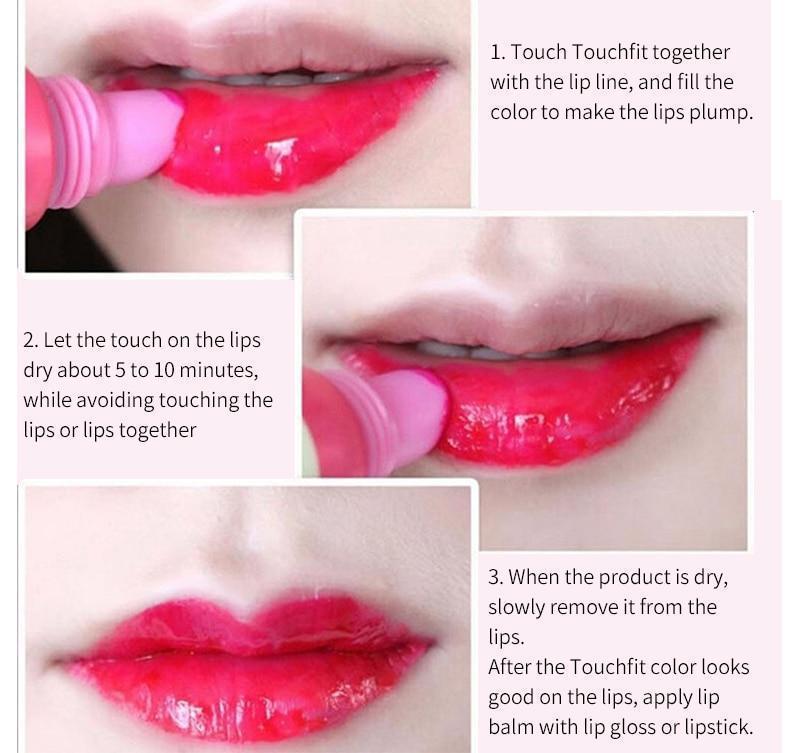 1. Touch Touchfit together with the lip line, and fill the color to make the lips plump.

2. Let the touch on the lips dry about 5 to 10 minutes, while avoiding touching the lips or lips together

3. When the product is dry, slowly remove it from the lips.
After the Touchfit color looks good on the lips, apply lip balm with lip gloss or lipstick.